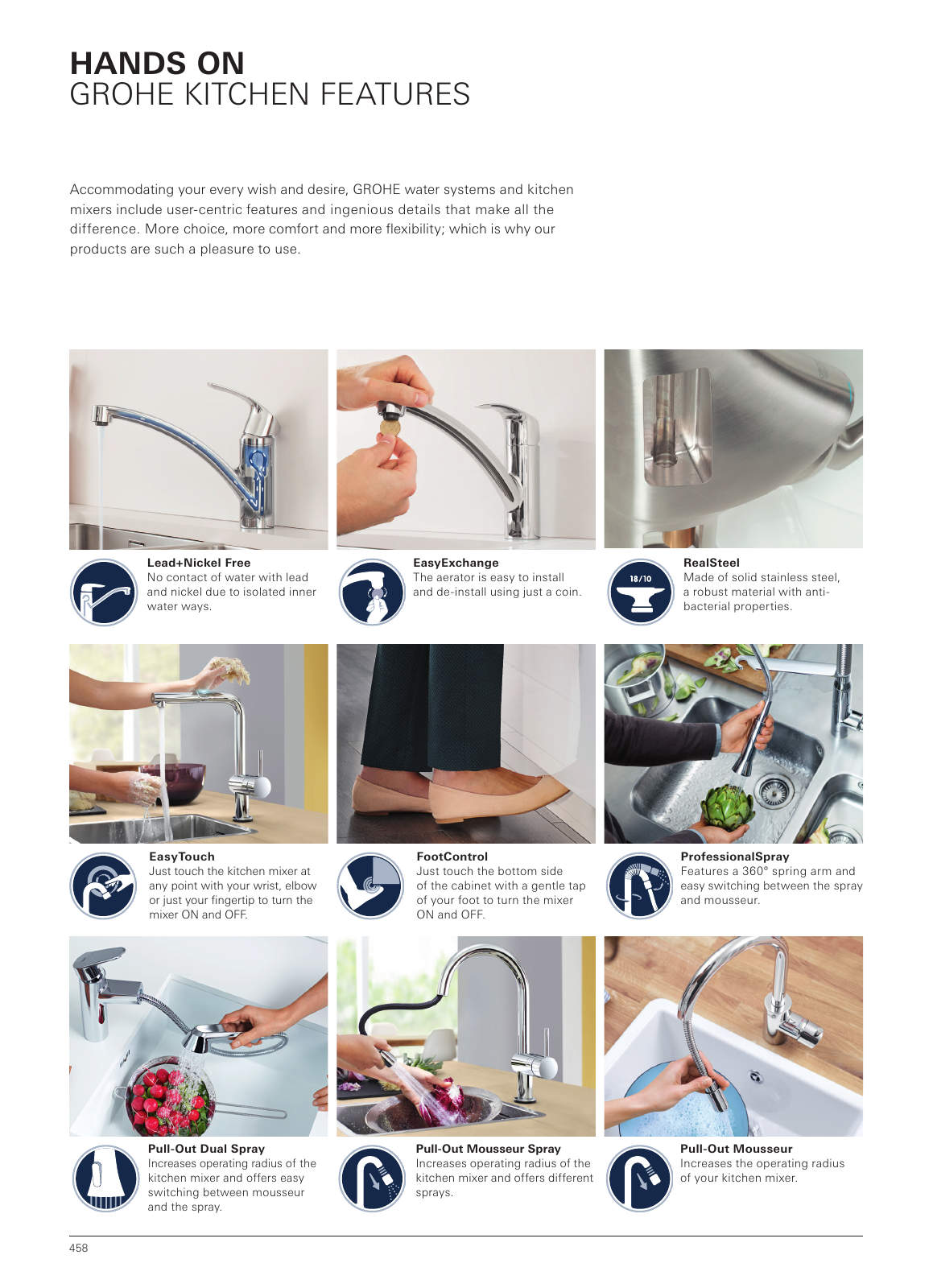 HANDS ON
GROHE KITCHEN FEATURES

Accommodating your every wish and desire, GROHE water systems and kitchen mixers include user-centric features and ingenious details that make all the difference. More choice, more comfort and more flexibility; which is why our products are such a pleasure to use.

Lead+Nickel Free
No contact of water with lead and nickel due to isolated inner water ways.

EasyExchange
The aerator is easy to install and de-install using just a coin.

18/10

RealSteel
Made of solid stainless steel, a robust material with anti-bacterial properties.

EasyTouch
Just touch the kitchen mixer at any point with your wrist, elbow or just your fingertip to turn the mixer ON and OFF.

FootControl
Just touch the bottom side of the cabinet with a gentle tap of your foot to turn the mixer ON and OFF.

ProfessionalSpray
Features a 360° spring arm and easy switching between the spray and mousseur.

Pull-Out Dual Spray
Increases operating radius of the kitchen mixer and offers easy switching between mousseur and the spray.

Pull-Out Mousseur Spray
Increases operating radius of the kitchen mixer and offers different sprays.

Pull-Out Mousseur
Increases the operating radius of your kitchen mixer.

458