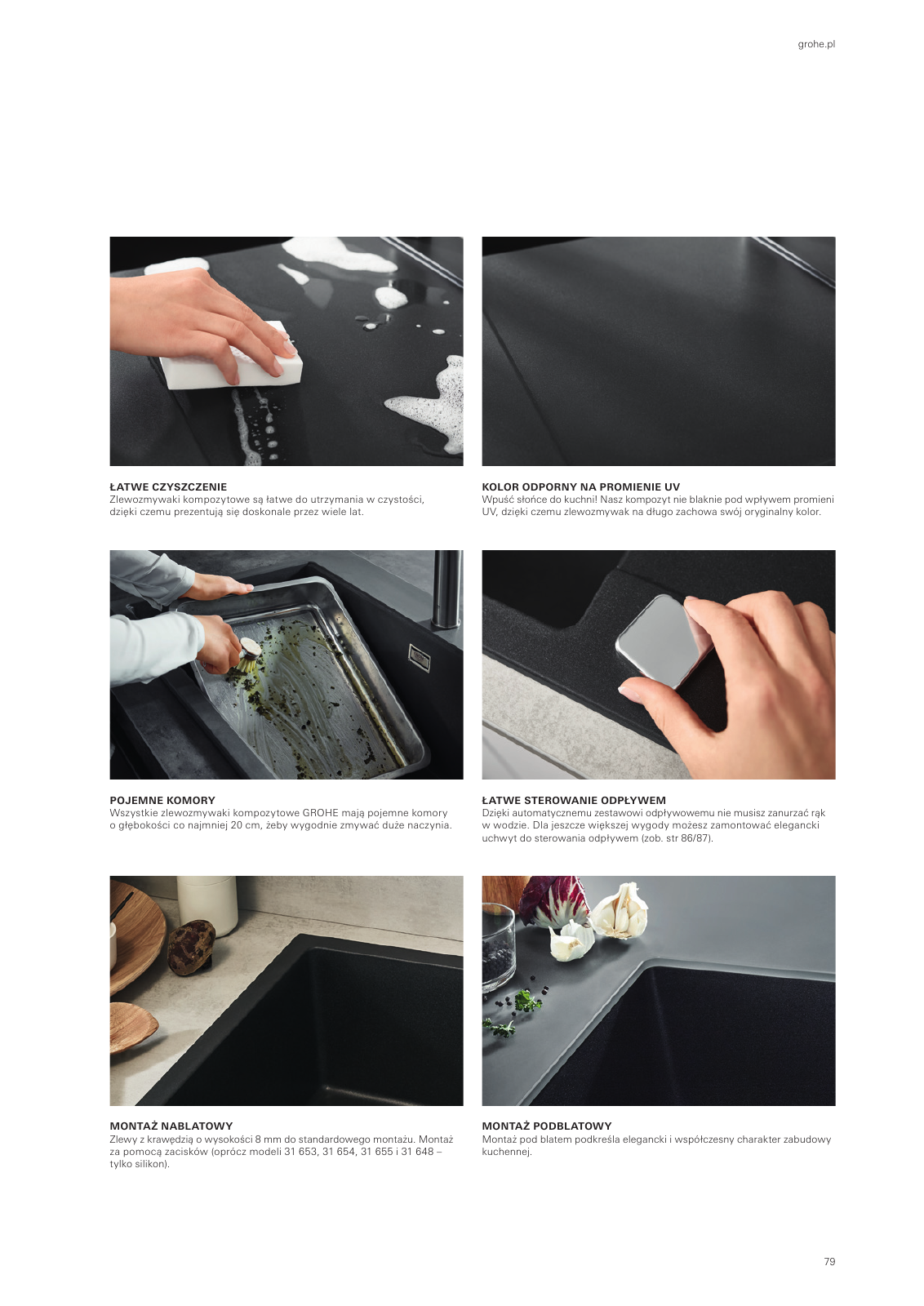 grohe.pl

ŁATWE CZYSZCZENIE
Zlewozmywaki kompozytowe są łatwe do utrzymania w czystości, dzięki czemu prezentują się doskonale przez wiele lat.

KOLOR ODPORNY NA PROMIENIE UV
Wpuść słońce do kuchni! Nasz kompozyt nie blaknie pod wpływem promieni UV, dzięki czemu zlewozmywak na długo zachowa swój oryginalny kolor.

POJEMNE KOMORY
Wszystkie zlewozmywaki kompozytowe GROHE mają pojemne komory o głębokości co najmniej 20 cm, żeby wygodnie zmywać duże naczynia.

ŁATWE STEROWANIE ODPŁYWEM
Dzięki automatycznemu zestawowi odpływowemu nie musisz zanurzać rąk w wodzie. Dla jeszcze większej wygody możesz zamontować elegancki uchwyt do sterowania odpływem (zob. str 86/87).

MONTAŻ NABLATOWY
Zlewy z krawędzią o wysokości 8 mm do standardowego montażu. Montaż za pomocą zacisków (oprócz modeli 31 653, 31 654, 31 655 i 31 648 – tylko silikon).

MONTAŻ PODBLATOWY
Montaż pod blatem podkreśla elegancki i współczesny charakter zabudowy kuchennej.

79